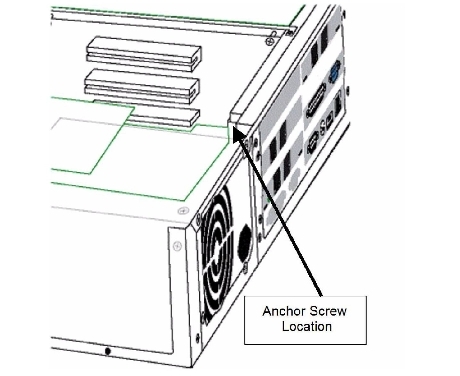 Anchor Screw Location